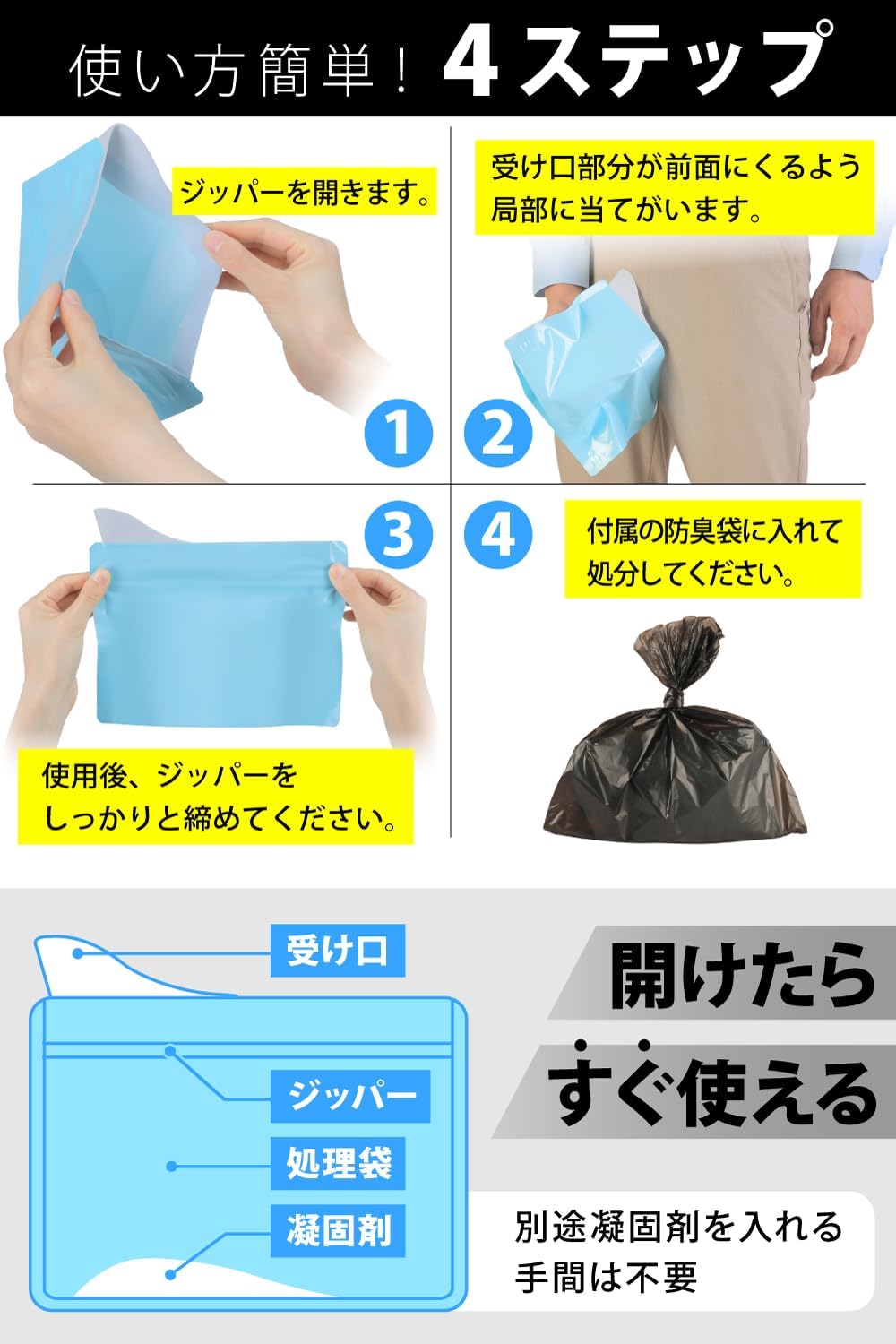 使い方簡単！ 4ステップ

ジッパーを開きます。

1

受け口部分が前面にくるよう局部に当てがいます。

2

3

使用後、ジッパーをしっかりと締めてください。

4

付属の防臭袋に入れて処分してください。

受け口

ジッパー

処理袋

凝固剤

開けたら

すぐ使える

別途凝固剤を入れる手間は不要